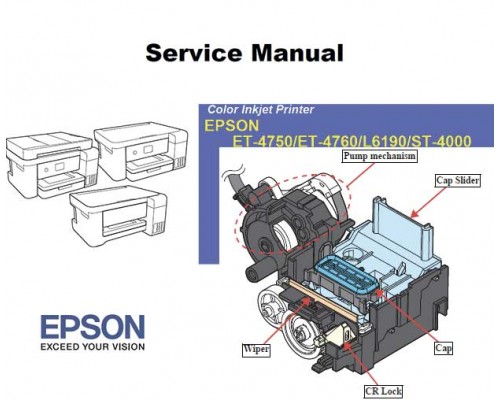 Service Manual

Color Inkjet Printer

EPSON

ET-4750/ET-4760/L6190/ST-4000

Pump mechanism

Cap Slider

Wiper

Cap

CR Lock

EPSON

EXCEED YOUR VISION